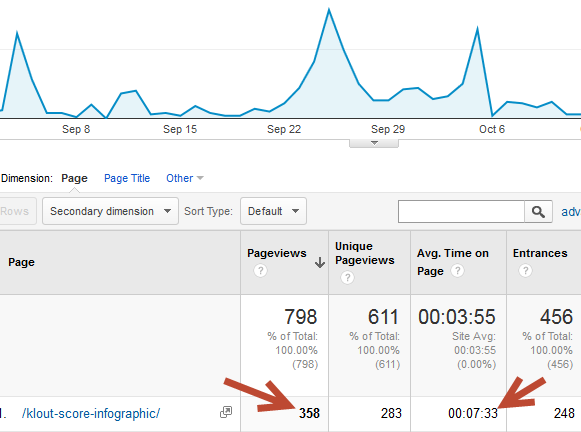 Sep 8 Sep 15 Sep 22 Sep 29 Oct 6

Dimension: Page Page Title Other

Rows Secondary dimension Sort Type: Default adv

| Page | Pageviews ? | Unique Pageviews ? | Avg. Time on Page ? | Entrances ? |
|---|---|---|---|---|
| | 798 % of Total: 100.00% (798) | 611 % of Total: 100.00% (611) | 00:03:55 Site Avg: 00:03:55 (0.00%) | 456 % of Total: 100.00% (456) |
| 1. /klout-score-infographic/ | 358 | 283 | 00:07:33 | 248 |